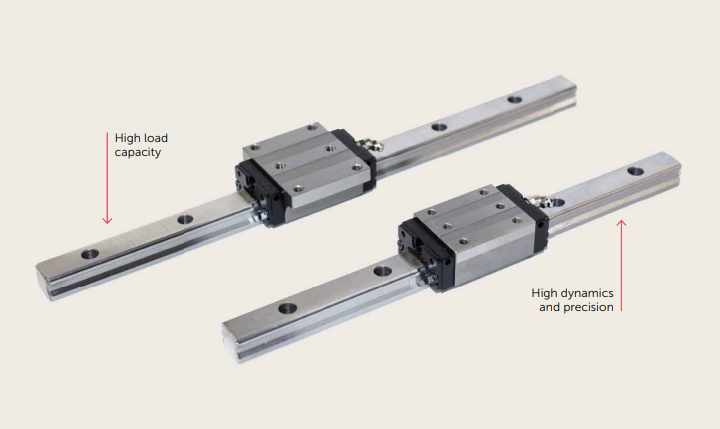 High load capacity

High dynamics and precision